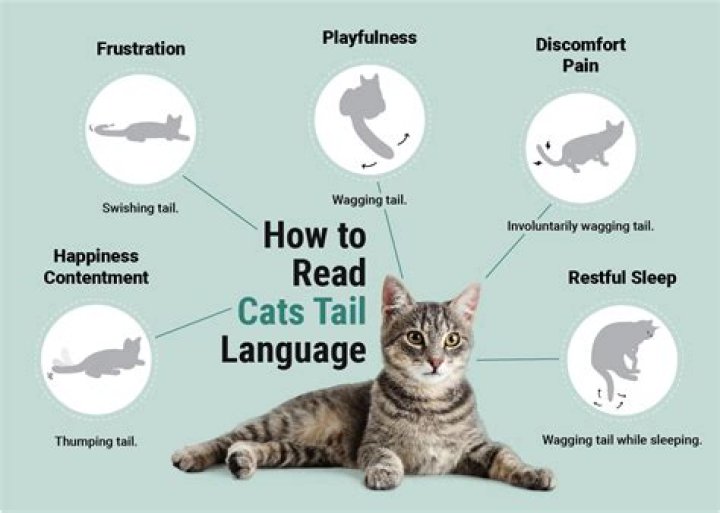 Frustration

Swishing tail.

Playfulness

Wagging tail.

Discomfort
Pain

Involuntarily wagging tail.

How to Read Cats Tail Language

Happiness
Contentment

Thumping tail.

Restful Sleep

Wagging tail while sleeping.