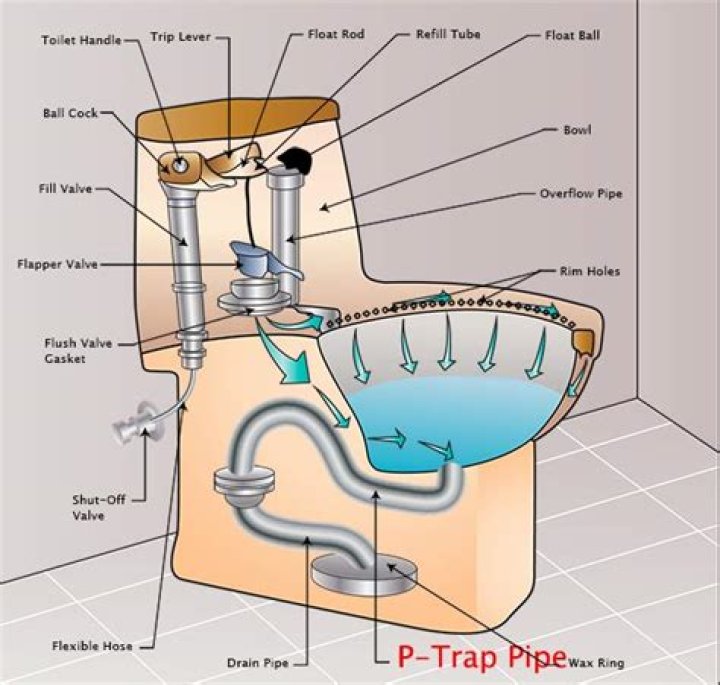 Toilet Handle
Trip Lever
Float Rod
Refill Tube
Float Ball
Ball Cock
Bowl
Fill Valve
Overflow Pipe
Flapper Valve
Rim Holes
Flush Valve Gasket
Shut-Off Valve
Flexible Hose
Drain Pipe
P-Trap Pipe
Wax Ring