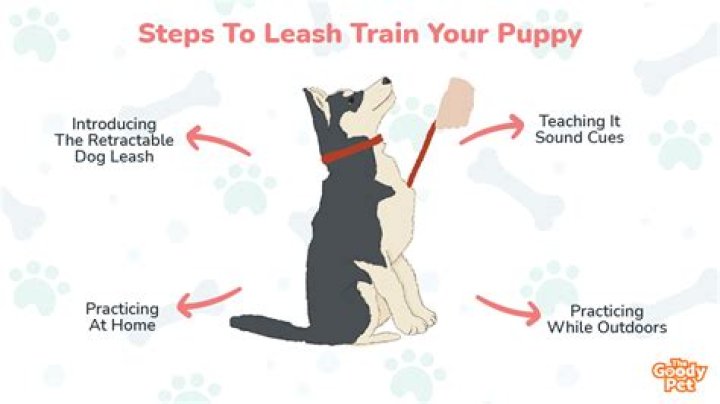 Steps To Leash Train Your Puppy

Introducing The Retractable Dog Leash

Teaching It Sound Cues

Practicing At Home

Practicing While Outdoors

The Goody Pet