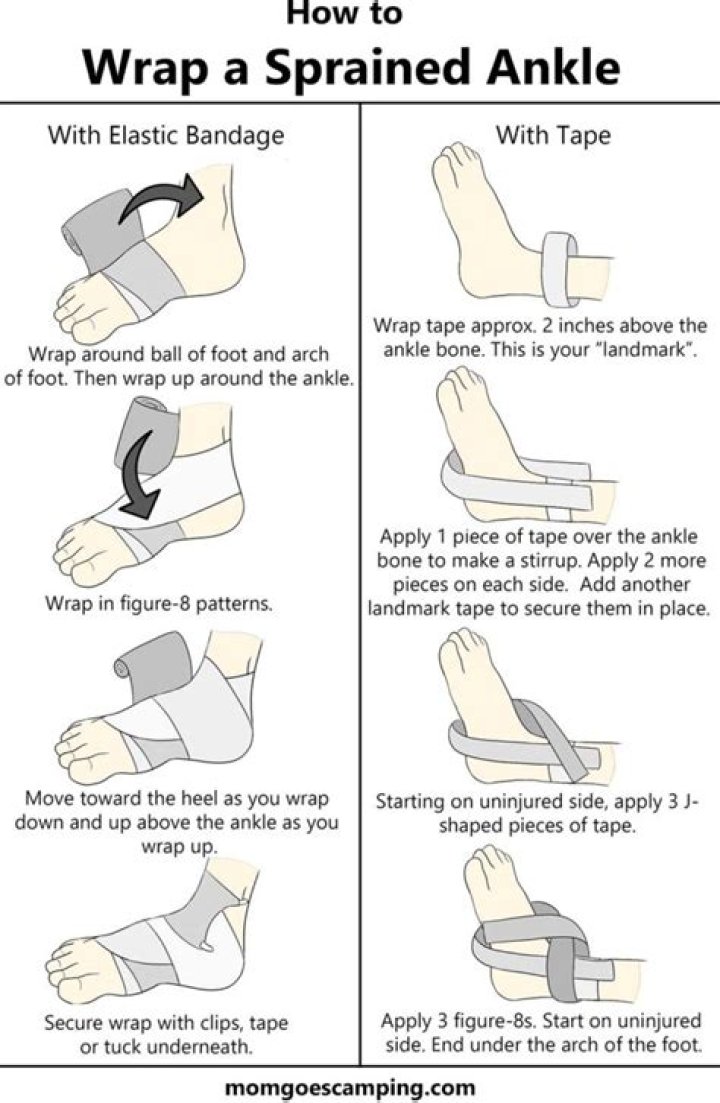 How to
Wrap a Sprained Ankle

With Elastic Bandage

Wrap around ball of foot and arch of foot. Then wrap up around the ankle.

Wrap in figure-8 patterns.

Move toward the heel as you wrap down and up above the ankle as you wrap up.

Secure wrap with clips, tape or tuck underneath.

With Tape

Wrap tape approx. 2 inches above the ankle bone. This is your "landmark".

Apply 1 piece of tape over the ankle bone to make a stirrup. Apply 2 more pieces on each side. Add another landmark tape to secure them in place.

Starting on uninjured side, apply 3 J-shaped pieces of tape.

Apply 3 figure-8s. Start on uninjured side. End under the arch of the foot.

momgoescamping.com