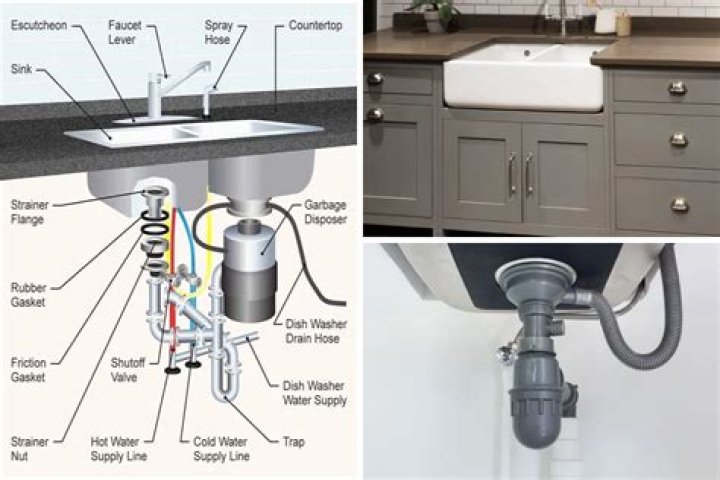 Escutcheon
Faucet Lever
Spray Hose
Countertop
Sink
Strainer Flange
Garbage Disposer
Rubber Gasket
Dish Washer Drain Hose
Friction Gasket
Shutoff Valve
Dish Washer Water Supply
Strainer Nut
Hot Water Supply Line
Cold Water Supply Line
Trap