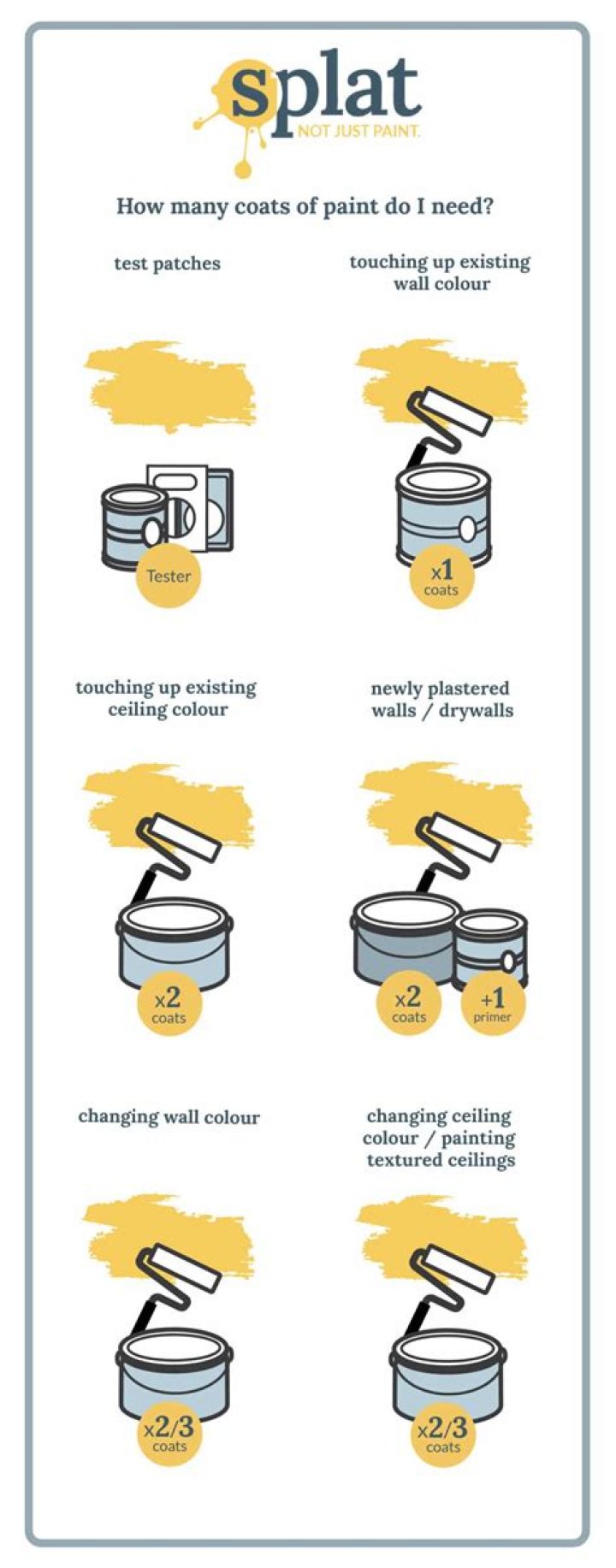 splat
NOT JUST PAINT.

How many coats of paint do I need?

test patches

Tester

touching up existing wall colour

x1
coats

touching up existing ceiling colour

x2
coats

newly plastered walls / drywalls

x2
coats

+1
primer

changing wall colour

x2/3
coats

changing ceiling colour / painting textured ceilings

x2/3
coats