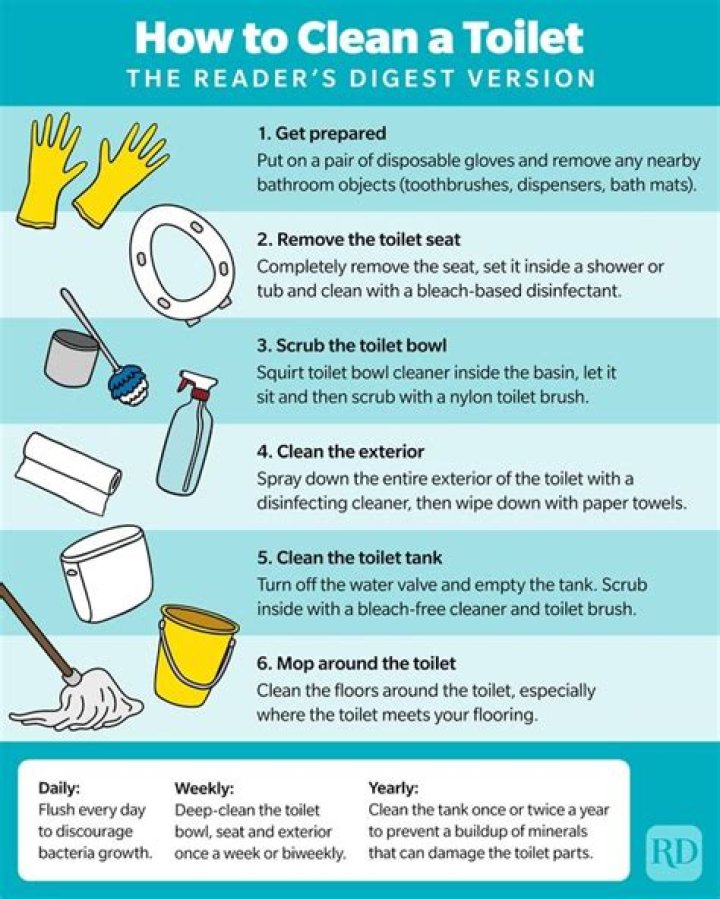 How to Clean a Toilet
THE READER'S DIGEST VERSION

1. Get prepared
Put on a pair of disposable gloves and remove any nearby bathroom objects (toothbrushes, dispensers, bath mats).

2. Remove the toilet seat
Completely remove the seat, set it inside a shower or tub and clean with a bleach-based disinfectant.

3. Scrub the toilet bowl
Squirt toilet bowl cleaner inside the basin, let it sit and then scrub with a nylon toilet brush.

4. Clean the exterior
Spray down the entire exterior of the toilet with a disinfecting cleaner, then wipe down with paper towels.

5. Clean the toilet tank
Turn off the water valve and empty the tank. Scrub inside with a bleach-free cleaner and toilet brush.

6. Mop around the toilet
Clean the floors around the toilet, especially where the toilet meets your flooring.

Daily:
Flush every day to discourage bacteria growth.

Weekly:
Deep-clean the toilet bowl, seat and exterior once a week or biweekly.

Yearly:
Clean the tank once or twice a year to prevent a buildup of minerals that can damage the toilet parts.

RD