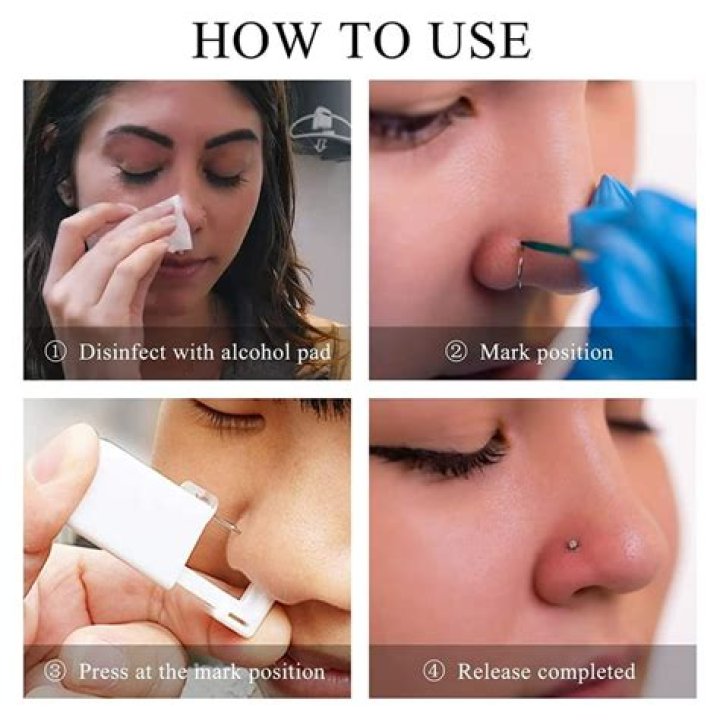 HOW TO USE

① Disinfect with alcohol pad

② Mark position

③ Press at the mark position

④ Release completed