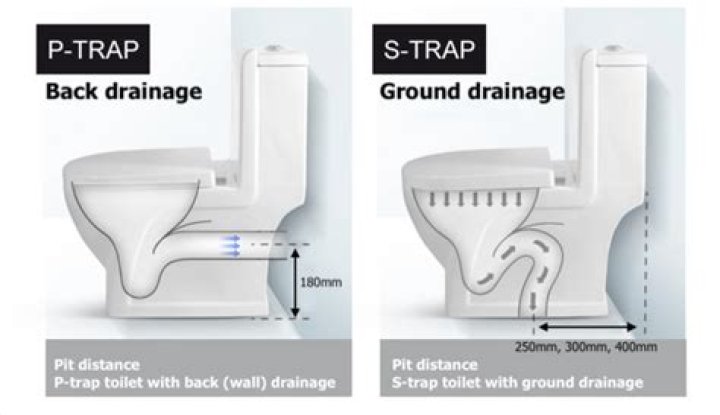 P-TRAP

Back drainage

180mm

Pit distance
P-trap toilet with back (wall) drainage

S-TRAP

Ground drainage

250mm, 300mm, 400mm

Pit distance
S-trap toilet with ground drainage